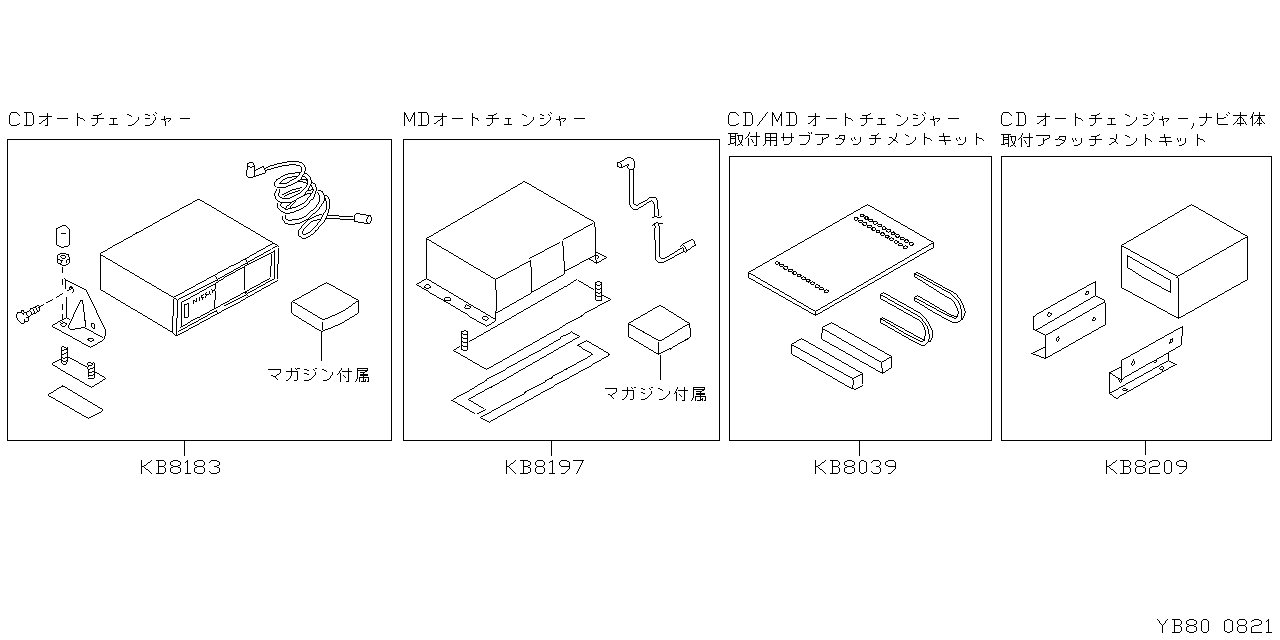 CDオートチェンジャー

NISSAN

マガジン付属

KB8183

MDオートチェンジャー

マガジン付属

KB8197

CD/MD オートチェンジャー
取付用サブアタッチメントキット

KB8039

CD オートチェンジャー,ナビ本体
取付アタッチメントキット

KB8209

YB80 0821